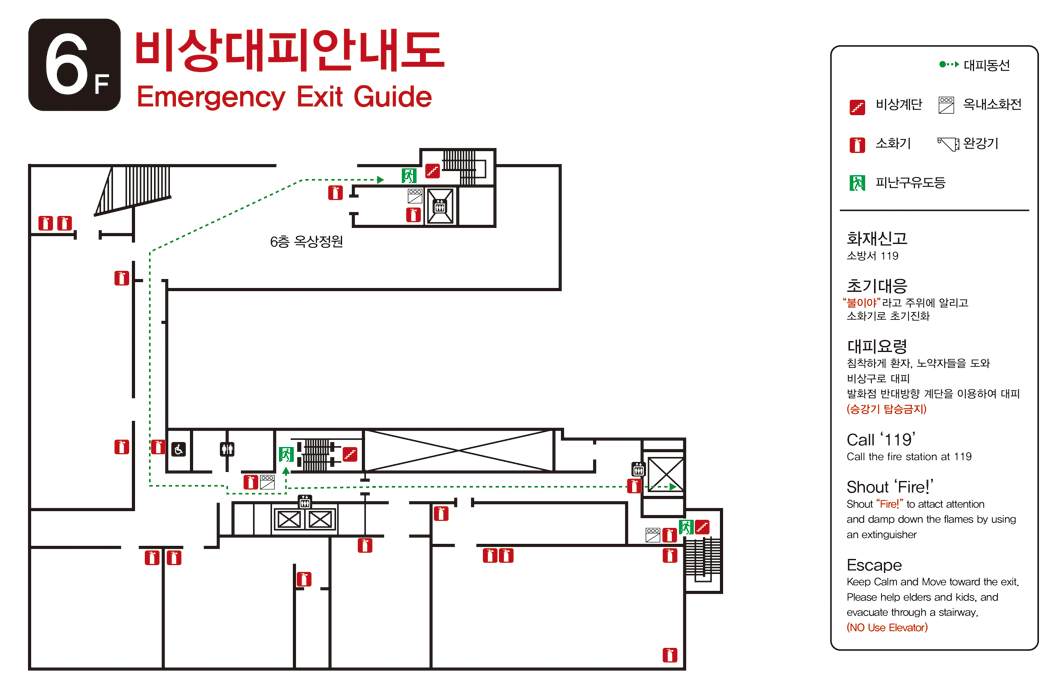 6F 비상대피안내도
Emergency Exit Guide

6층 옥상정원

대피동선
비상계단
옥내소화전
소화기
완강기
피난구유도등

화재신고
소방서 119

초기대응
"불이야" 라고 주위에 알리고 소화기로 초기진화

대피요령
침착하게 환자, 노약자들을 도와 비상구로 대피
발화점 반대방향 계단을 이용하여 대피
(승강기 탑승금지)

Call '119'
Call the fire station at 119

Shout 'Fire!'
Shout "Fire!" to attact attention and damp down the flames by using an extinguisher

Escape
Keep Calm and Move toward the exit. Please help elders and kids, and evacuate through a stairway.
(NO Use Elevator)